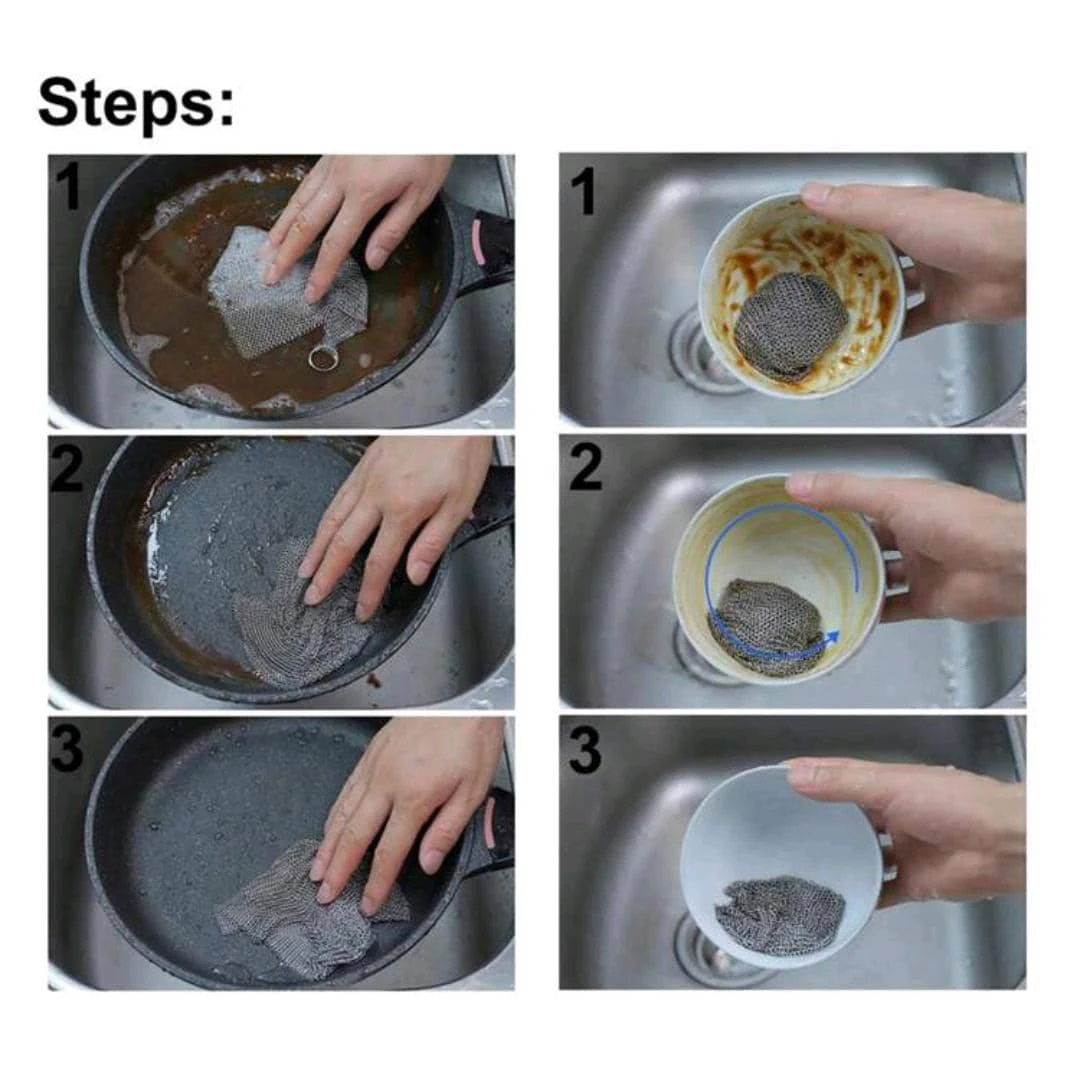 Steps:

1

2

3

1

2

3