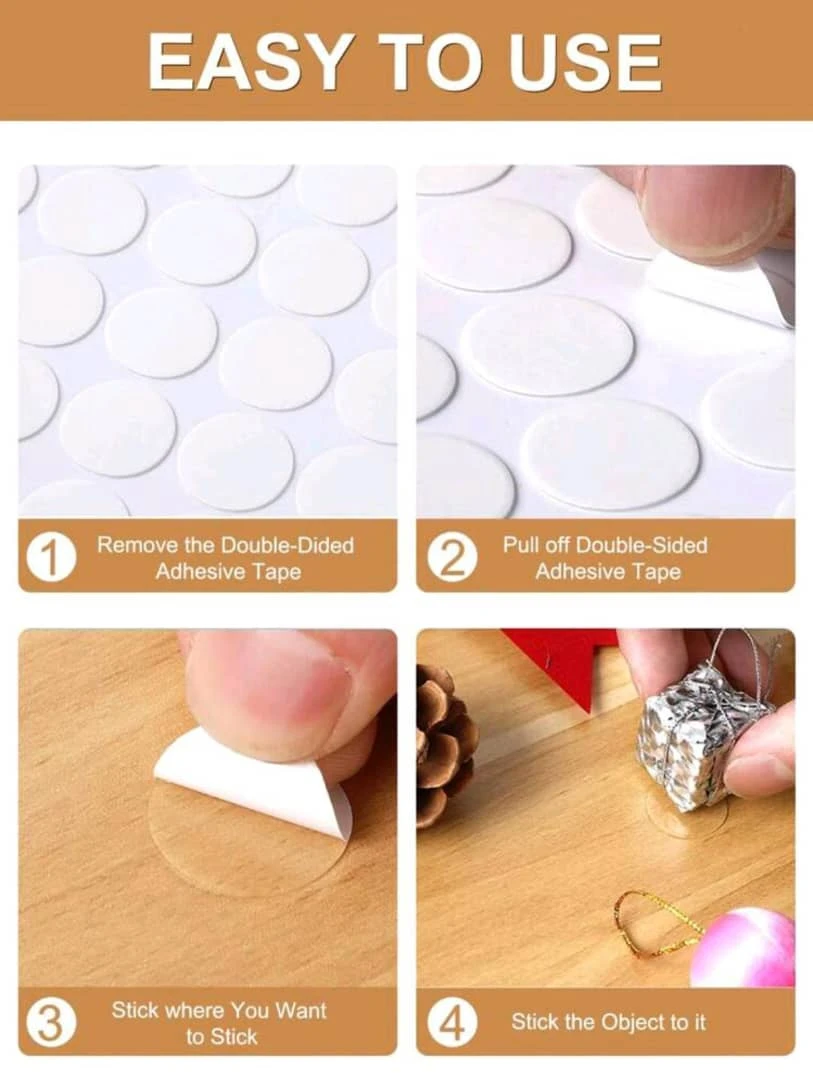 EASY TO USE

1 Remove the Double-Dided Adhesive Tape

2 Pull off Double-Sided Adhesive Tape

3 Stick where You Want to Stick

4 Stick the Object to it