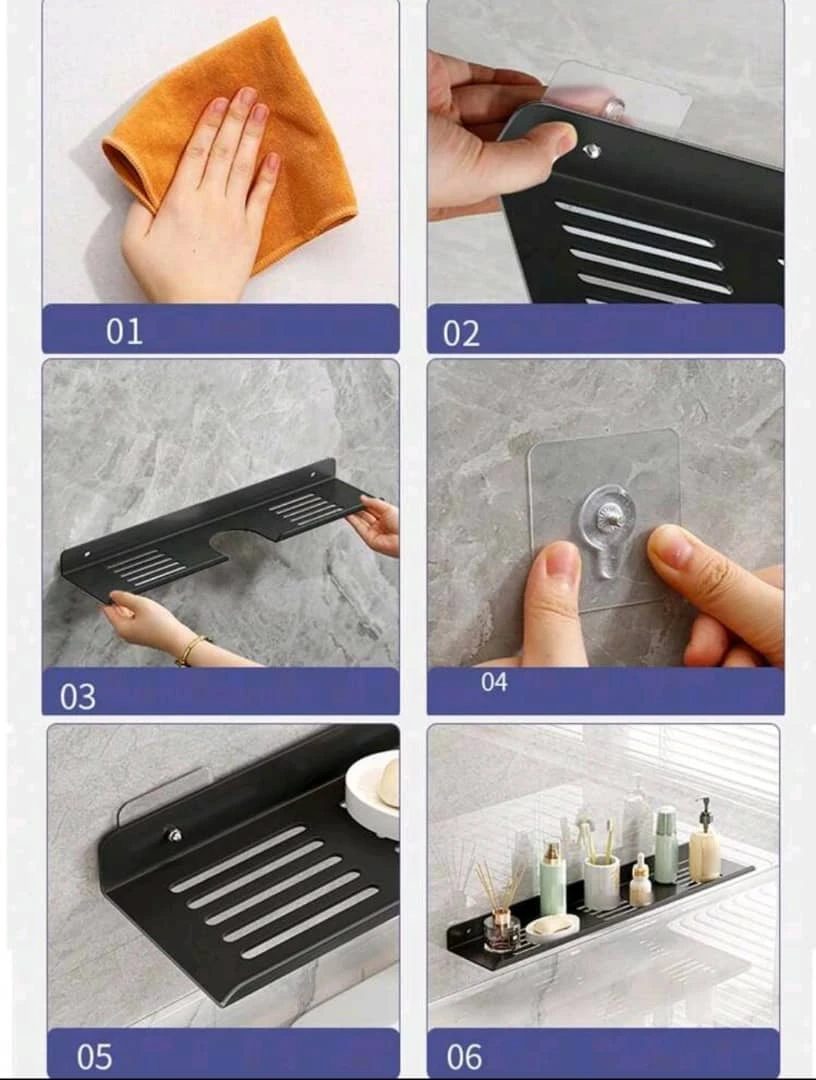 01

02

03

04

05

06