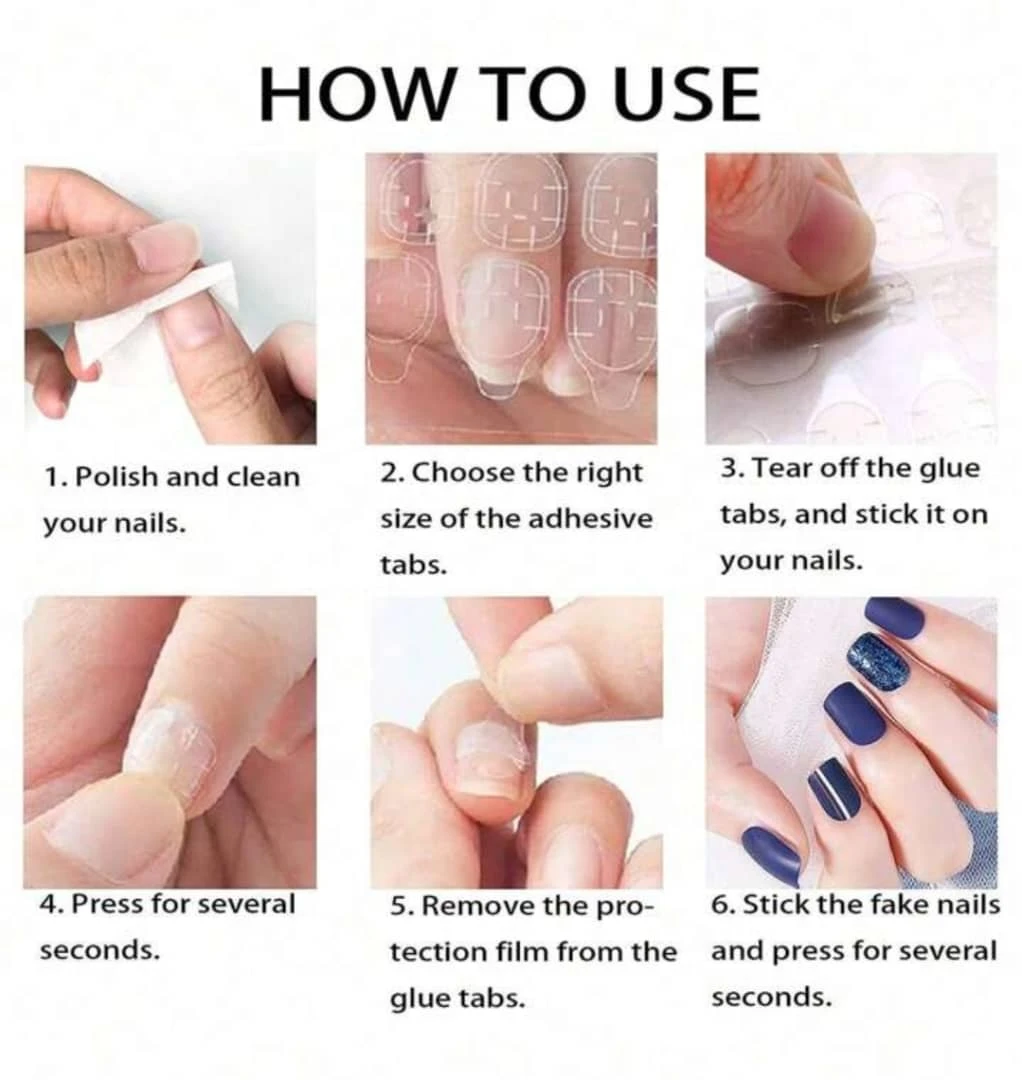 HOW TO USE

1. Polish and clean your nails.

2. Choose the right size of the adhesive tabs.

3. Tear off the glue tabs, and stick it on your nails.

4. Press for several seconds.

5. Remove the protection film from the glue tabs.

6. Stick the fake nails and press for several seconds.